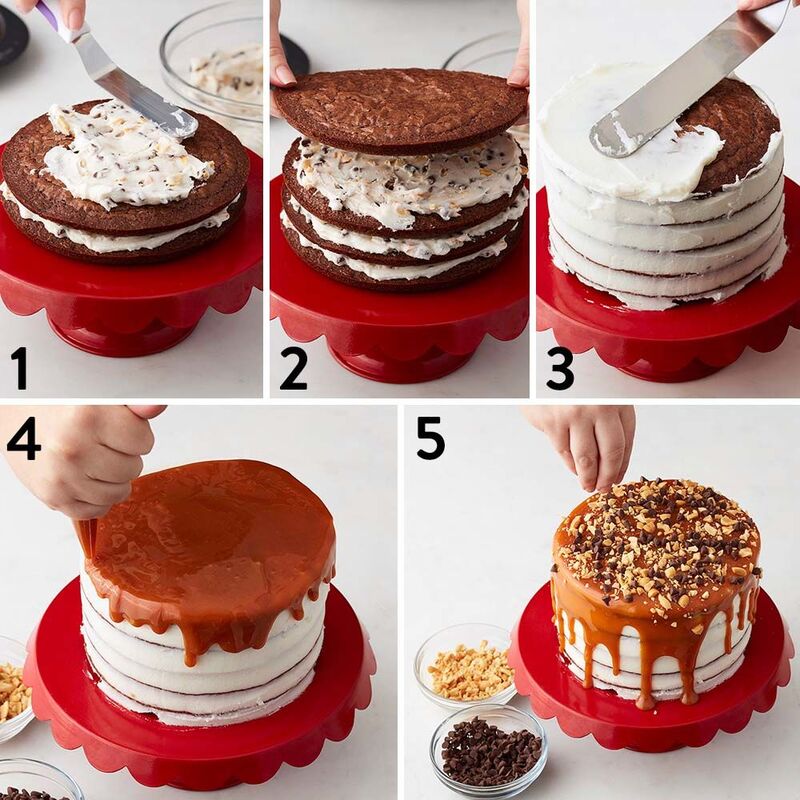 1

2

3

4

5